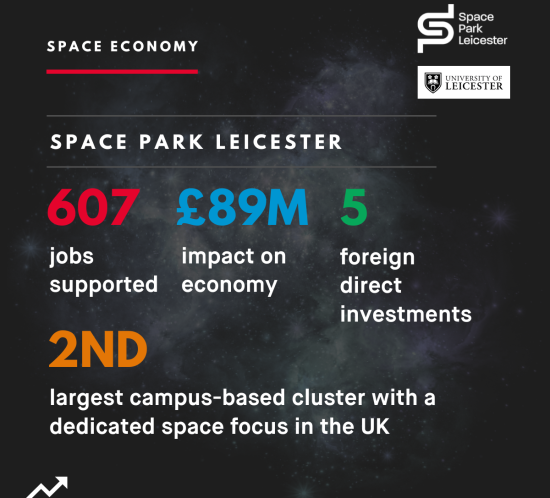 SPACE ECONOMY

Space Park Leicester

UNIVERSITY OF LEICESTER

SPACE PARK LEICESTER

607
jobs supported

£89M
impact on economy

5
foreign direct investments

2ND
largest campus-based cluster with a dedicated space focus in the UK